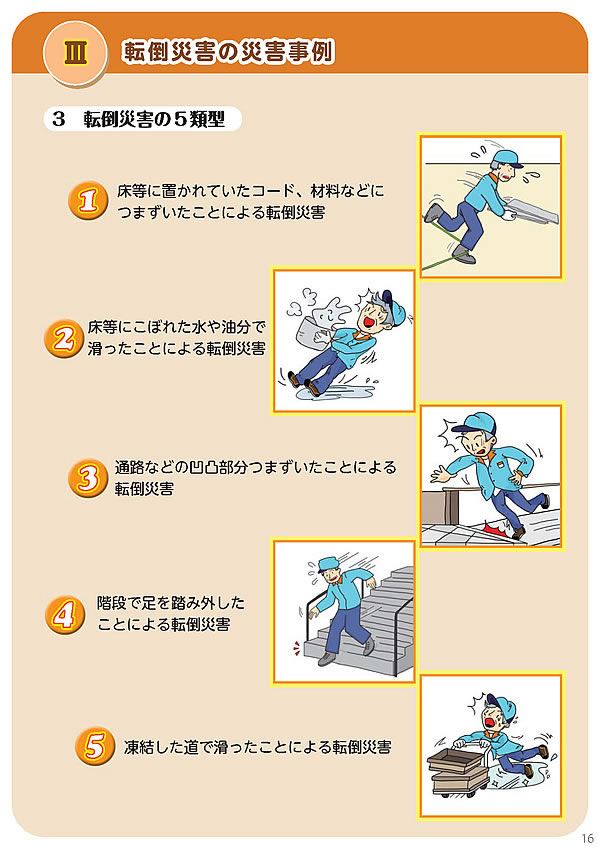 Ⅲ 転倒災害の災害事例

3 転倒災害の5類型

1 床等に置かれていたコード、材料などにつまずいたことによる転倒災害

2 床等にこぼれた水や油分で滑ったことによる転倒災害

3 通路などの凹凸部分つまずいたことによる転倒災害

4 階段で足を踏み外したことによる転倒災害

5 凍結した道で滑ったことによる転倒災害

16