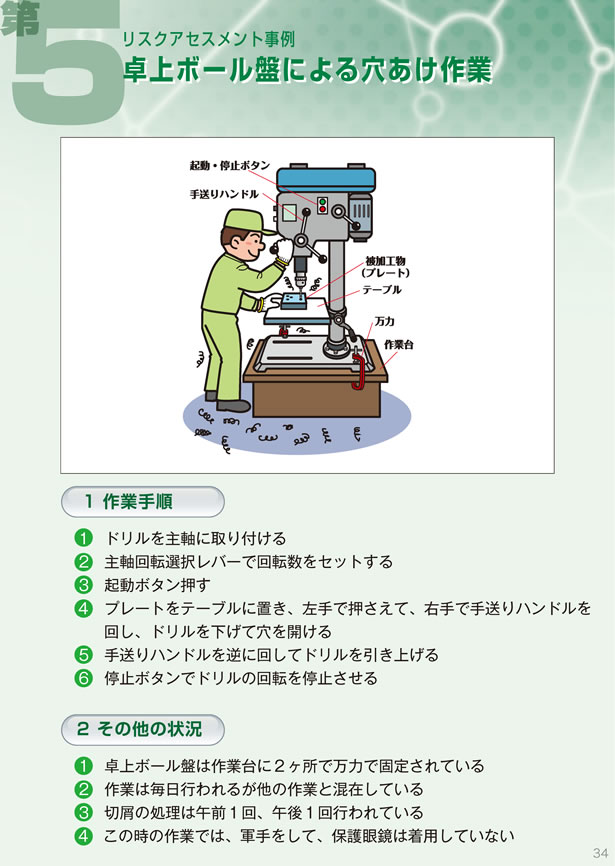 第5
リスクアセスメント事例
卓上ボール盤による穴あけ作業

起動・停止ボタン
手送りハンドル
被加工物（プレート）
テーブル
万力
作業台

1 作業手順

❶ ドリルを主軸に取り付ける
❷ 主軸回転選択レバーで回転数をセットする
❸ 起動ボタン押す
❹ プレートをテーブルに置き、左手で押さえて、右手で手送りハンドルを回し、ドリルを下げて穴を開ける
❺ 手送りハンドルを逆に回してドリルを引き上げる
❻ 停止ボタンでドリルの回転を停止させる

2 その他の状況

❶ 卓上ボール盤は作業台に２ヶ所で万力で固定されている
❷ 作業は毎日行われるが他の作業と混在している
❸ 切屑の処理は午前１回、午後１回行われている
❹ この時の作業では、軍手をして、保護眼鏡は着用していない

34