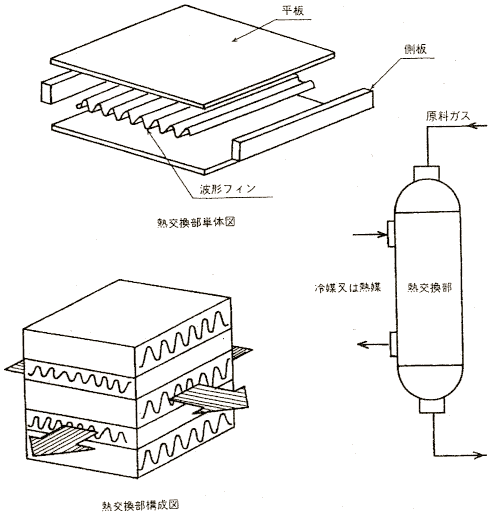 平板

側板

原料ガス

波形フィン

熱交換部単体図

冷媒又は熱媒

熱交換部

熱交換部構成図